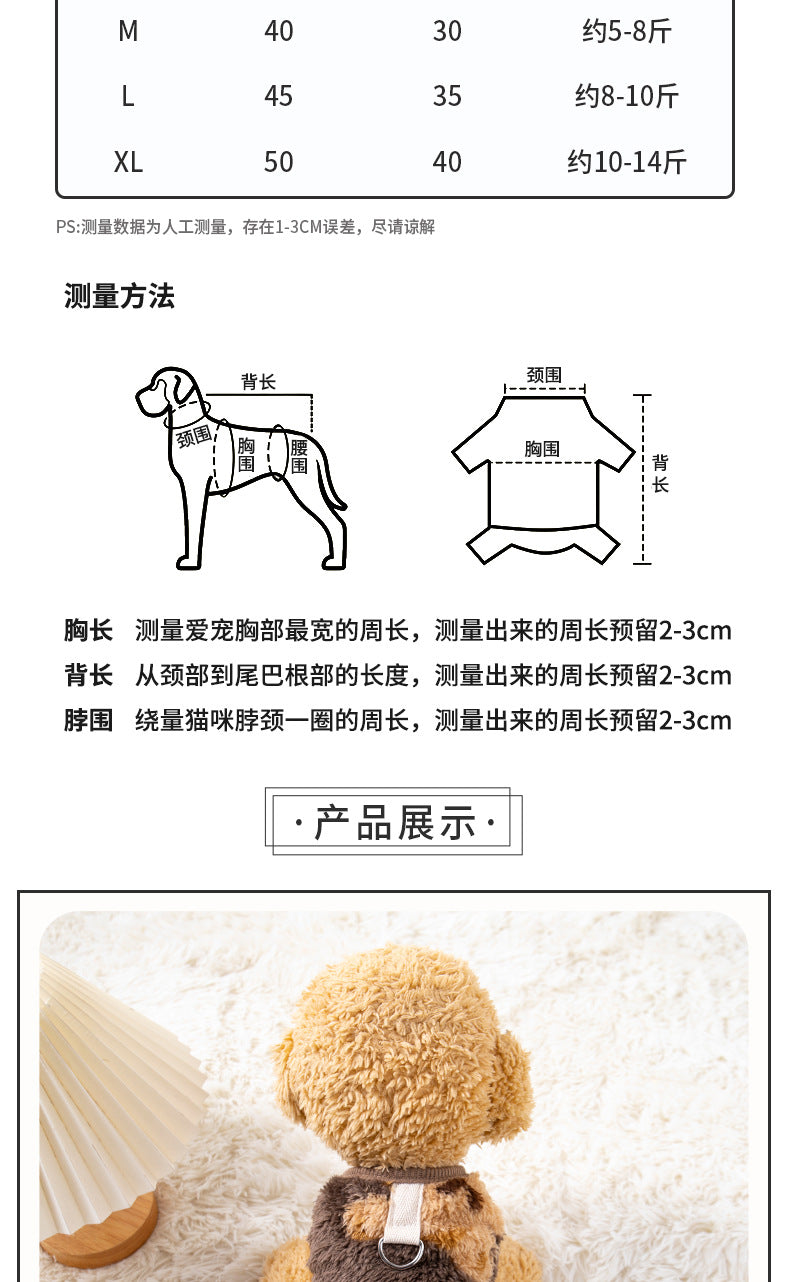 | M | 40 | 30 | 约5-8斤 |
|---|---|---|---|
| L | 45 | 35 | 约8-10斤 |
| XL | 50 | 40 | 约10-14斤 |

PS:测量数据为人工测量，存在1-3CM误差，尽请谅解

测量方法

背长
颈围
胸围
腰围

颈围
胸围
背长

胸长 测量爱宠胸部最宽的周长，测量出来的周长预留2-3cm
背长 从颈部到尾巴根部的长度，测量出来的周长预留2-3cm
脖围 绕量猫咪脖颈一圈的周长，测量出来的周长预留2-3cm

·产品展示·