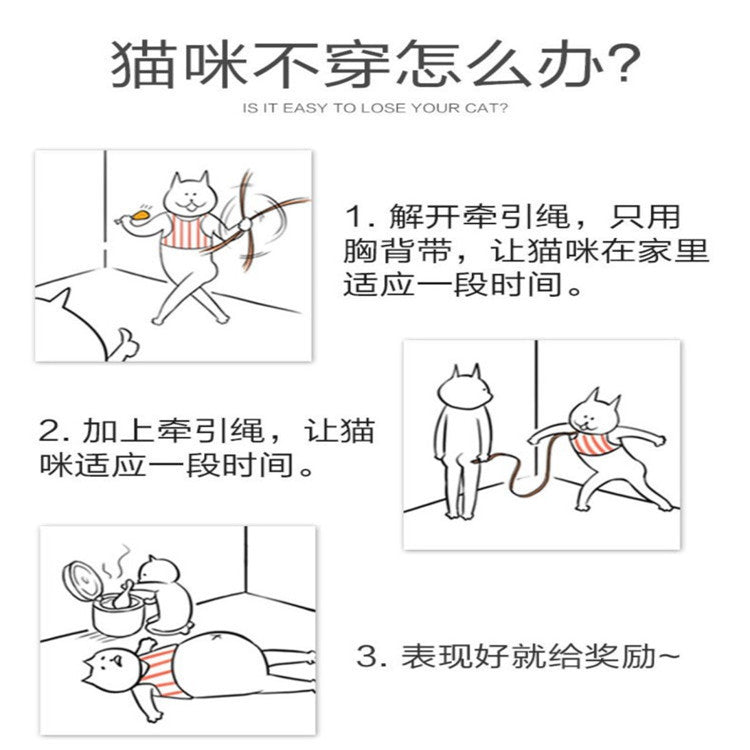 猫咪不穿怎么办?
IS IT EASY TO LOSE YOUR CAT?

1. 解开牵引绳，只用胸背带，让猫咪在家里适应一段时间。

2. 加上牵引绳，让猫咪适应一段时间。

3. 表现好就给奖励~