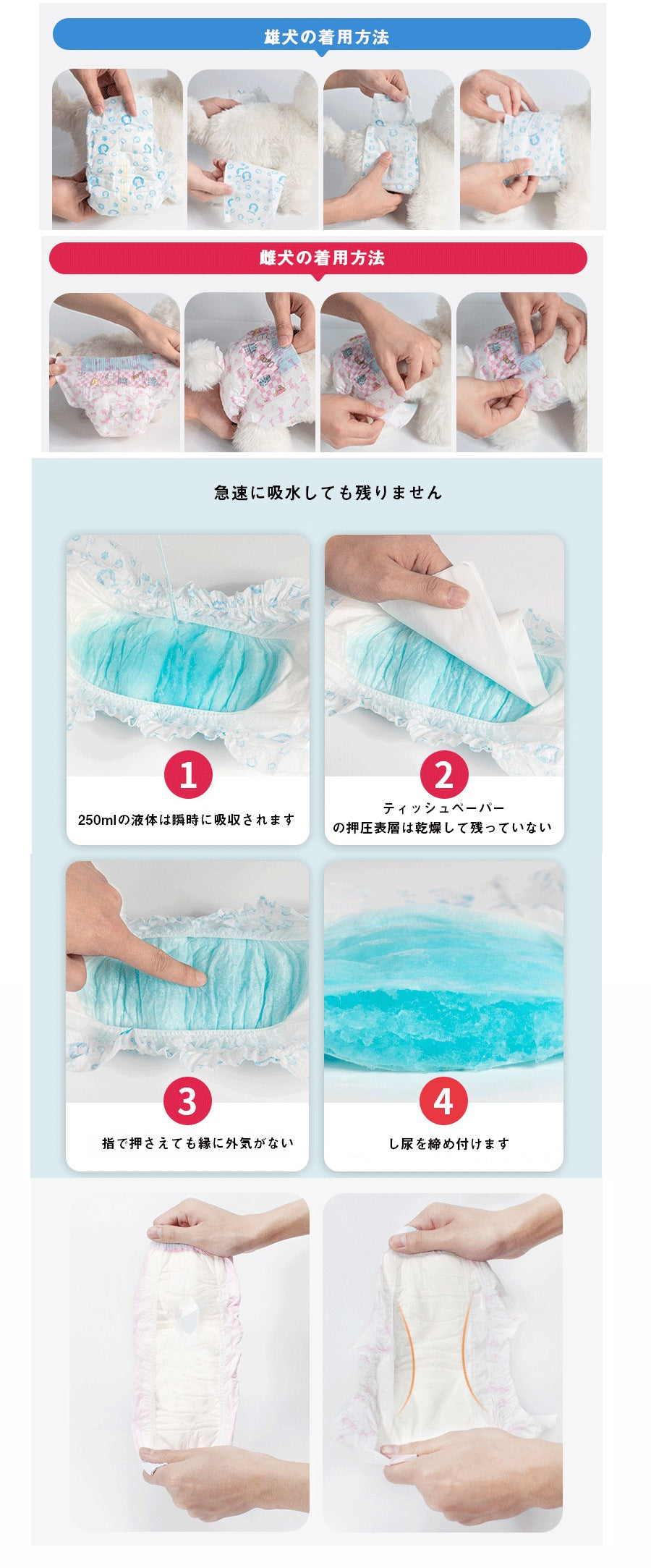 雄犬の着用方法

雌犬の着用方法

急速に吸水しても残りません

1
250mlの液体は瞬時に吸収されます

2
ティッシュペーパーの押圧表層は乾燥して残っていない

3
指で押さえても縁に外気がない

4
し尿を締め付けます