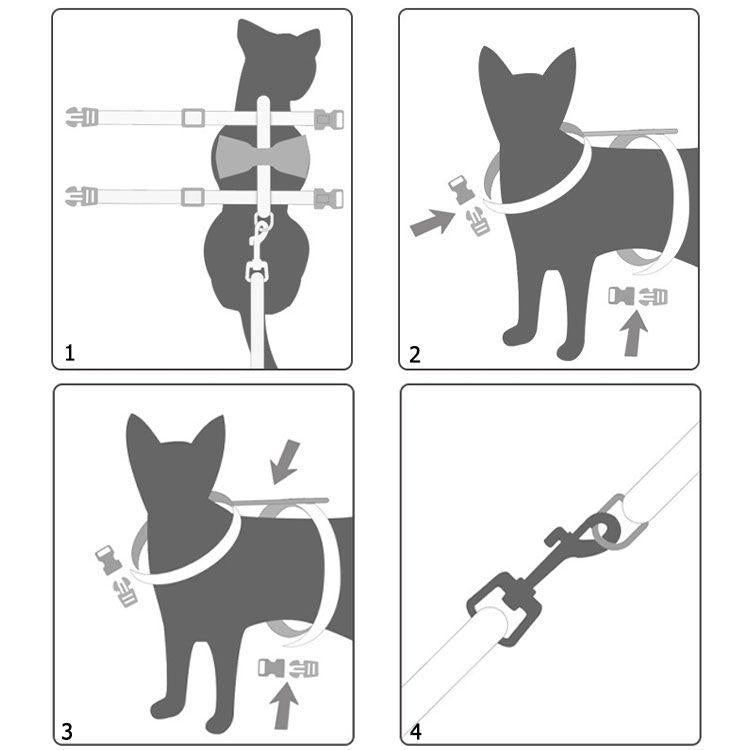 1

2

3

4