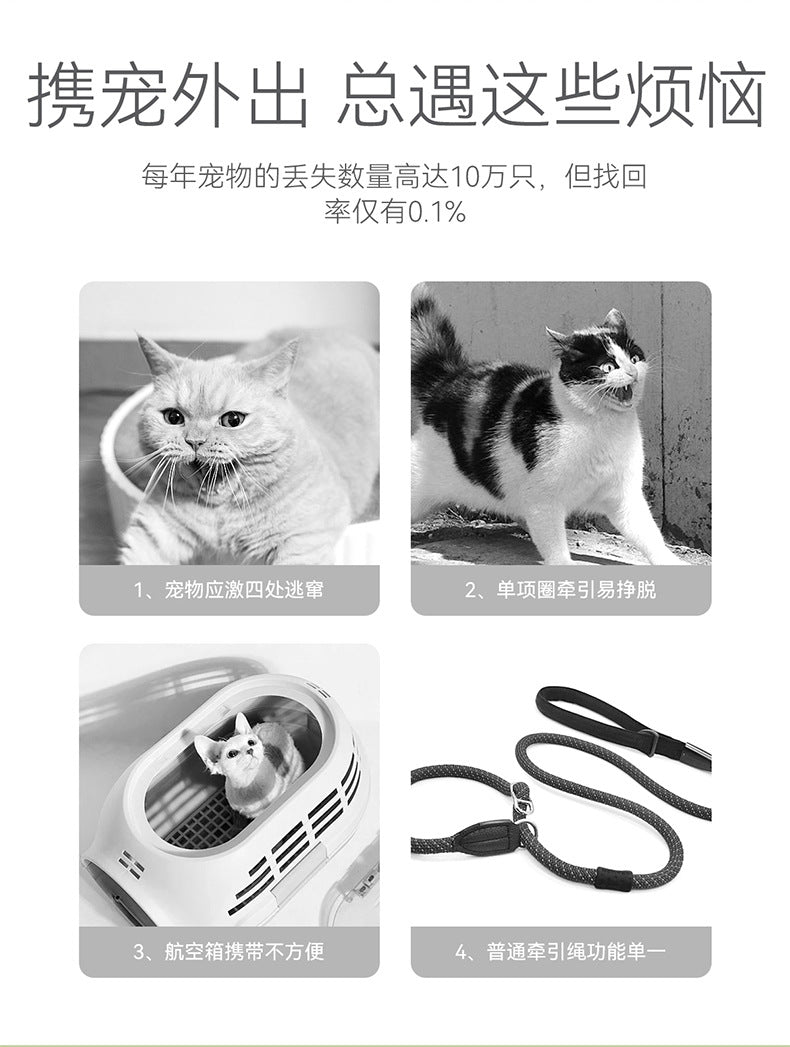 携宠外出 总遇这些烦恼

每年宠物的丢失数量高达10万只，但找回率仅有0.1%

1、宠物应激四处逃窜

2、单项圈牵引易挣脱

3、航空箱携带不方便

4、普通牵引绳功能单一