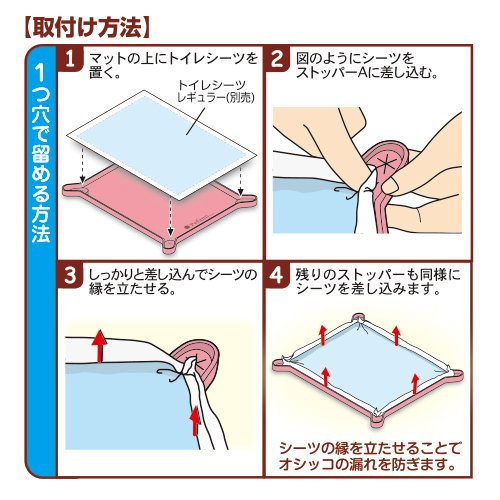 【取付け方法】

1つ穴で留める方法

1 マットの上にトイレシーツを置く。

トイレシーツ レギュラー(別売)

2 図のようにシーツをストッパーAに差し込む。

3 しっかりと差し込んでシーツの縁を立たせる。

4 残りのストッパーも同様にシーツを差し込みます。

シーツの縁を立たせることでオシッコの漏れを防ぎます。