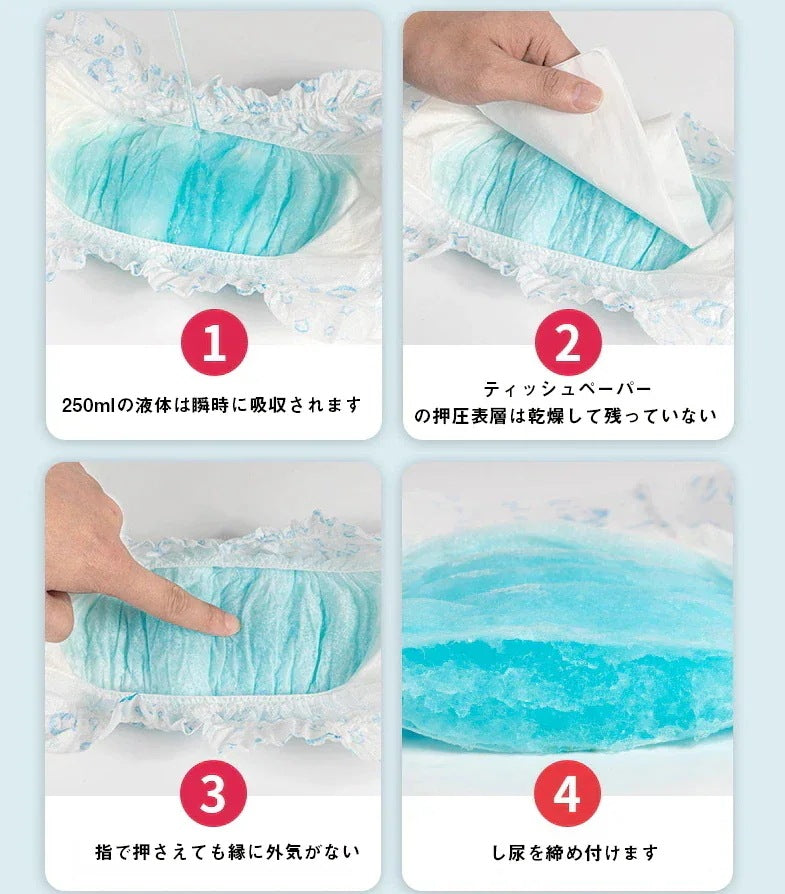 1

250mlの液体は瞬時に吸収されます

2

ティッシュペーパーの押圧表層は乾燥して残っていない

3

指で押さえても縁に外気がない

4

し尿を締め付けます