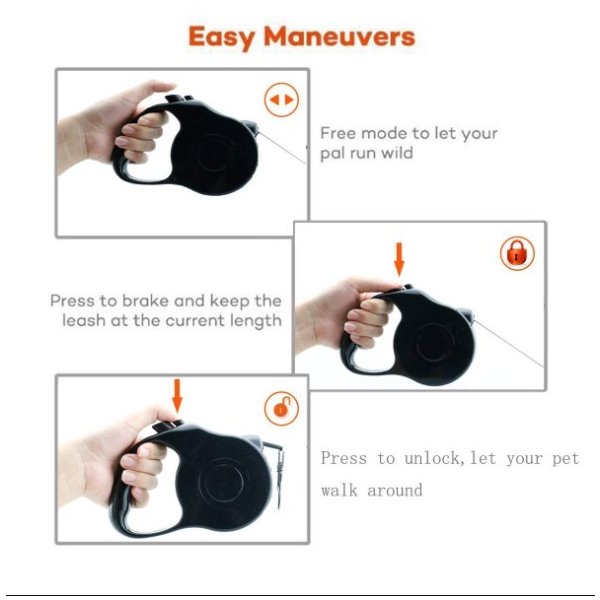 Easy Maneuvers

Free mode to let your pal run wild

Press to brake and keep the leash at the current length

Press to unlock,let your pet walk around