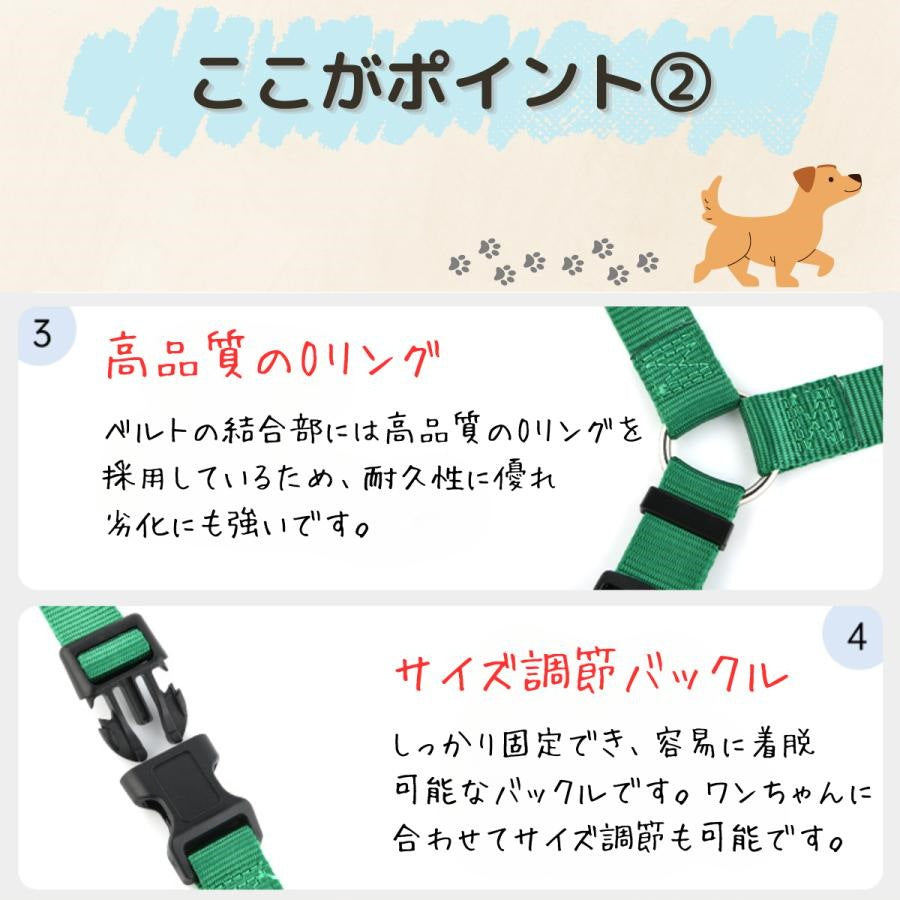 ここがポイント②

3

高品質のOリング

ベルトの結合部には高品質のOリングを採用しているため、耐久性に優れ劣化にも強いです。

4

サイズ調節バックル

しっかり固定でき、容易に着脱可能なバックルです。ワンちゃんに合わせてサイズ調節も可能です。