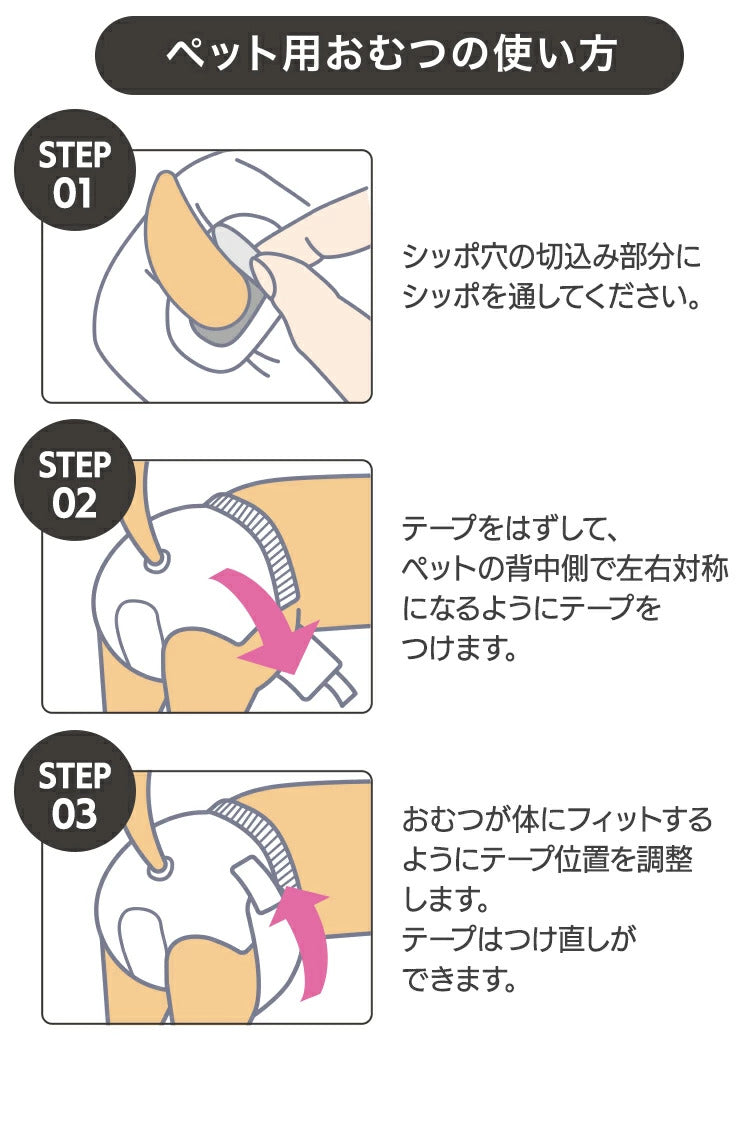 ペット用おむつの使い方

STEP 01

シッポ穴の切込み部分にシッポを通してください。

STEP 02

テープをはずして、ペットの背中側で左右対称になるようにテープをつけます。

STEP 03

おむつが体にフィットするようにテープ位置を調整します。
テープはつけ直しができます。