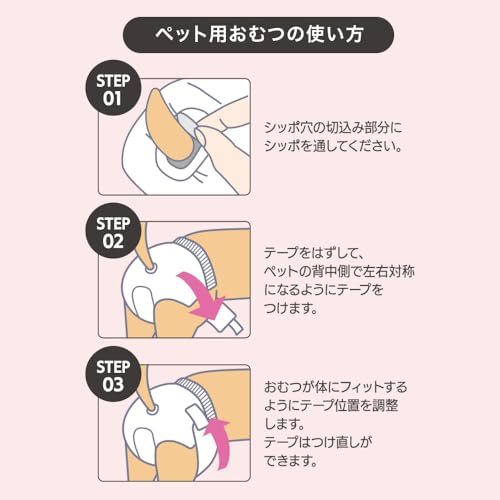 ペット用おむつの使い方

STEP 01

シッポ穴の切込み部分にシッポを通してください。

STEP 02

テープをはずして、ペットの背中側で左右対称になるようにテープをつけます。

STEP 03

おむつが体にフィットするようにテープ位置を調整します。
テープはつけ直しができます。