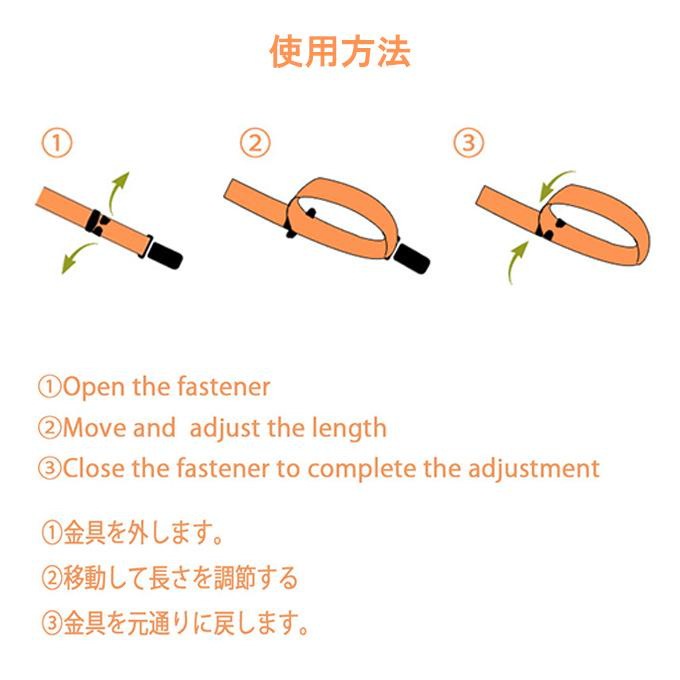 使用方法

①

②

③

①Open the fastener
②Move and adjust the length
③Close the fastener to complete the adjustment

①金具を外します。
②移動して長さを調節する
③金具を元通りに戻します。