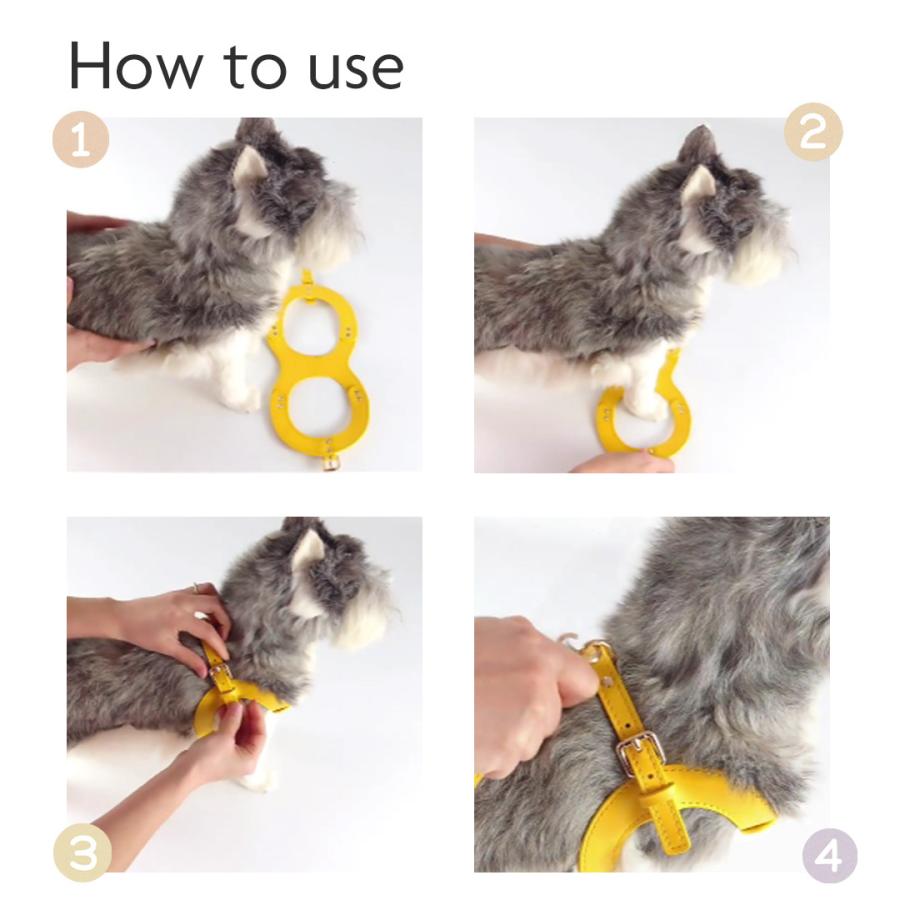 How to use

1

2

3

4