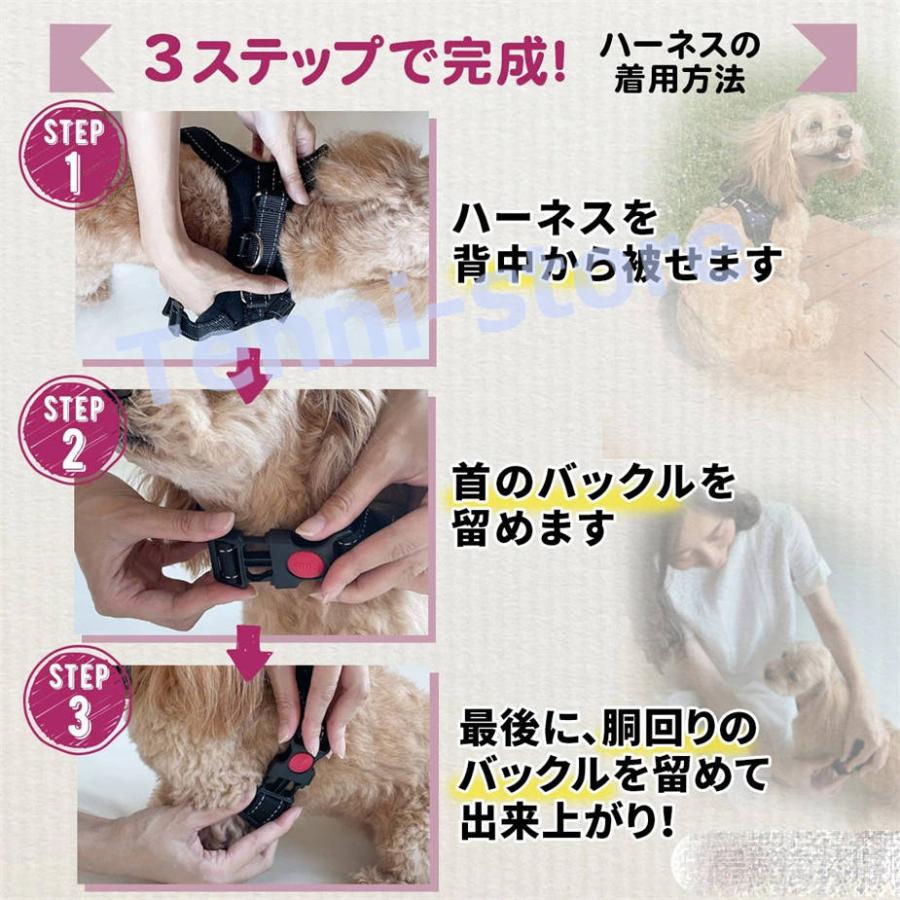 3ステップで完成! ハーネスの着用方法

STEP 1

ハーネスを背中から被せます

Tenni-store

STEP 2

首のバックルを留めます

STEP 3

最後に、胴回りのバックルを留めて出来上がり!