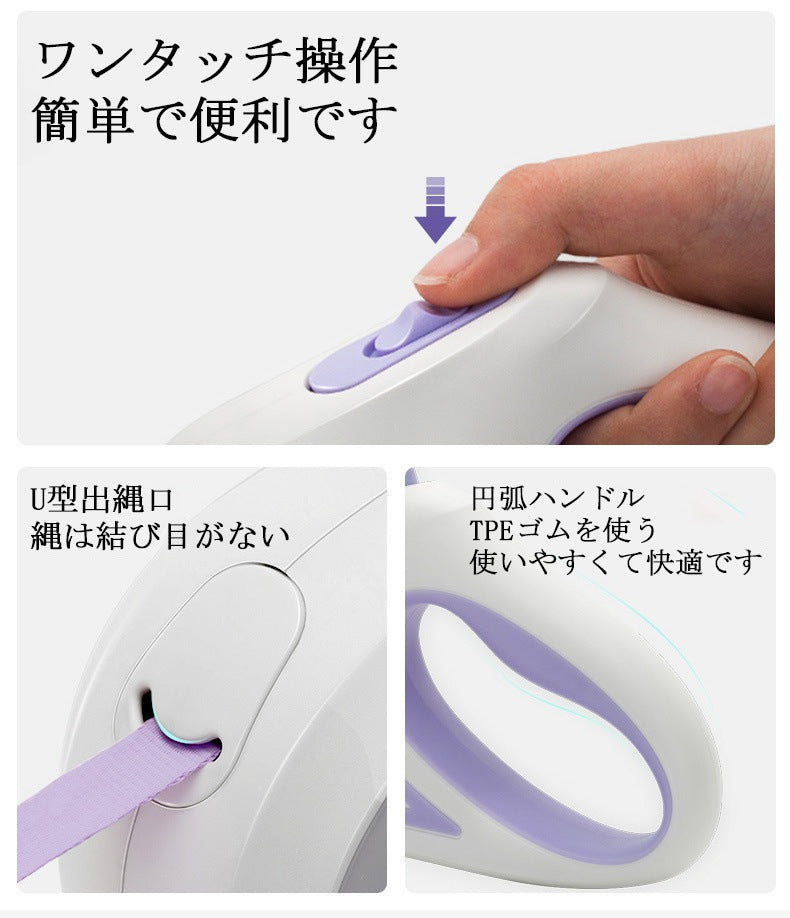 ワンタッチ操作
簡単で便利です

U型出縄口
縄は結び目がない

円弧ハンドル
TPEゴムを使う
使いやすくて快適です