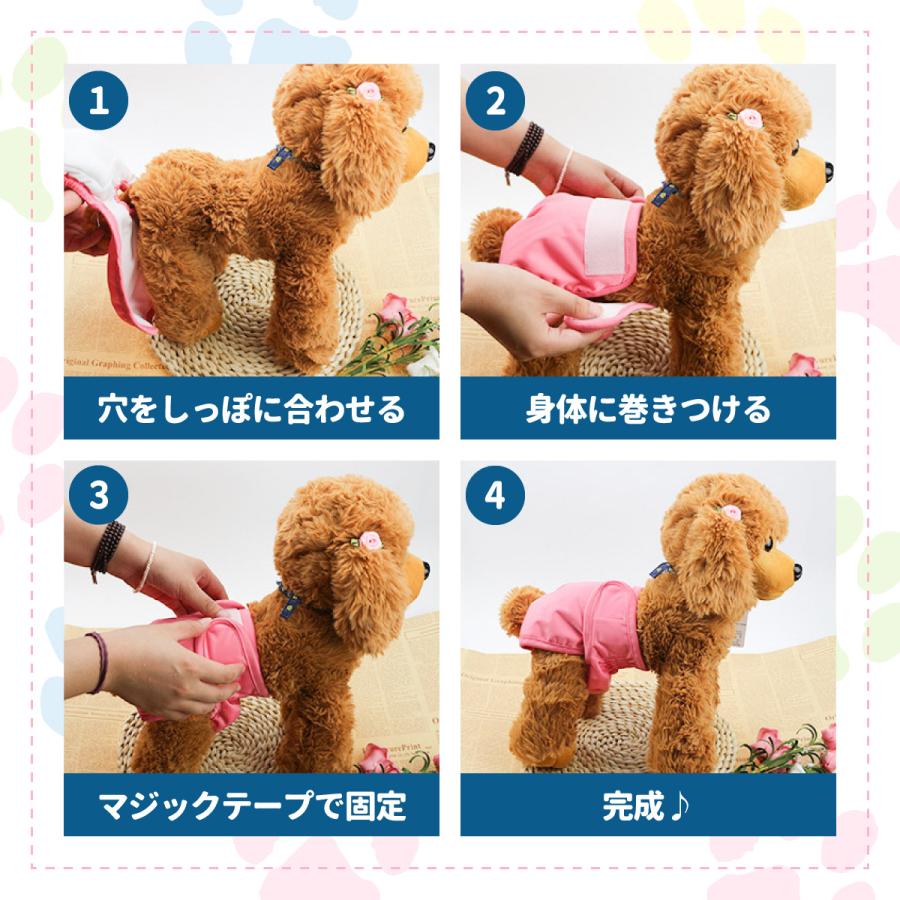 1

穴をしっぽに合わせる

2

身体に巻きつける

3

マジックテープで固定

4

完成♪