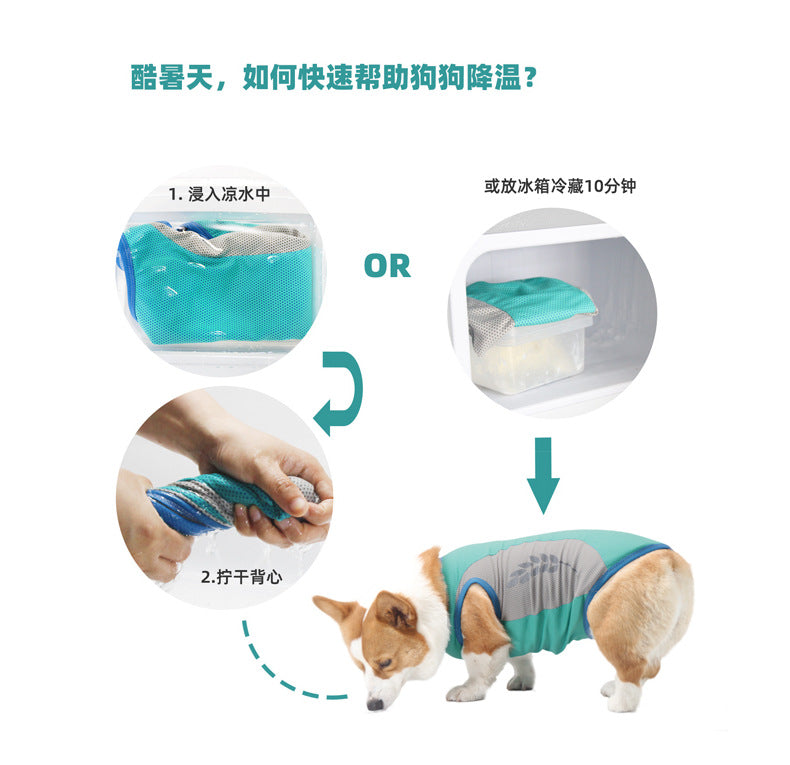 酷暑天，如何快速帮助狗狗降温？

1. 浸入凉水中

OR

或放冰箱冷藏10分钟

2.拧干背心