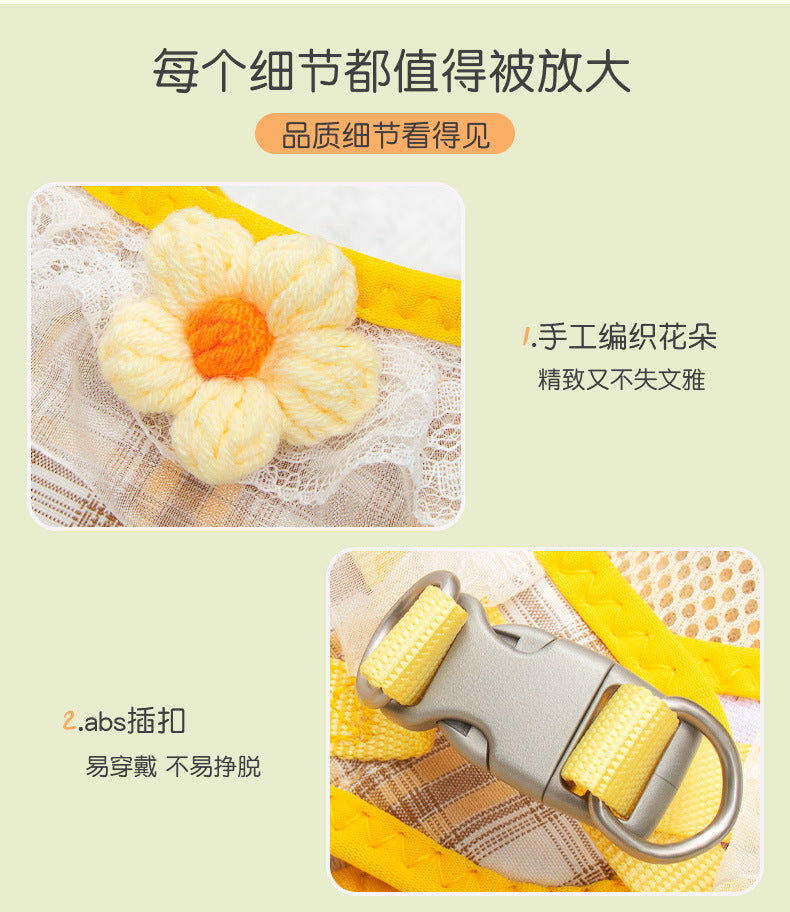 每个细节都值得被放大

品质细节看得见

1.手工编织花朵

精致又不失文雅

2.abs插扣

易穿戴 不易挣脱