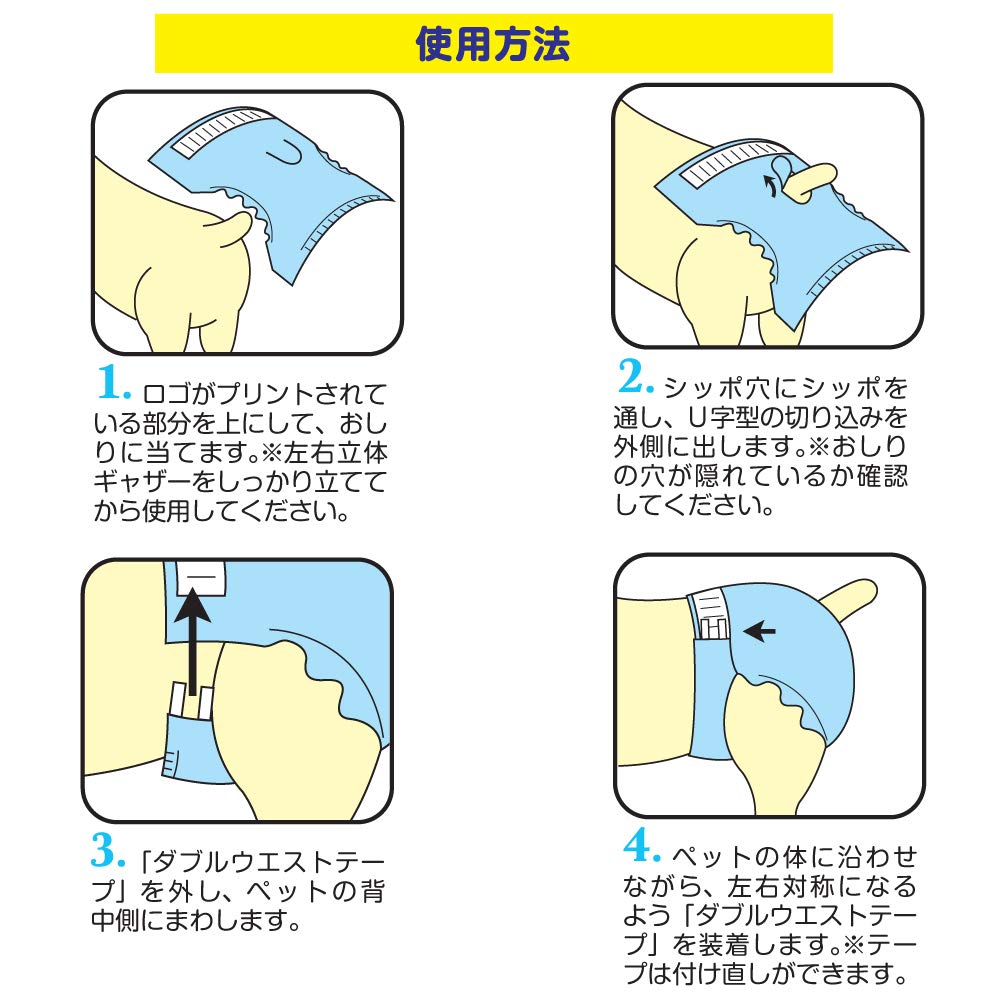 使用方法

1. ロゴがプリントされている部分を上にして、おしりに当てます。※左右立体ギャザーをしっかり立ててから使用してください。

2. シッポ穴にシッポを通し、U字型の切り込みを外側に出します。※おしりの穴が隠れているか確認してください。

3. 「ダブルウエストテープ」を外し、ペットの背中側にまわします。

4. ペットの体に沿わせながら、左右対称になるよう「ダブルウエストテープ」を装着します。※テープは付け直しができます。