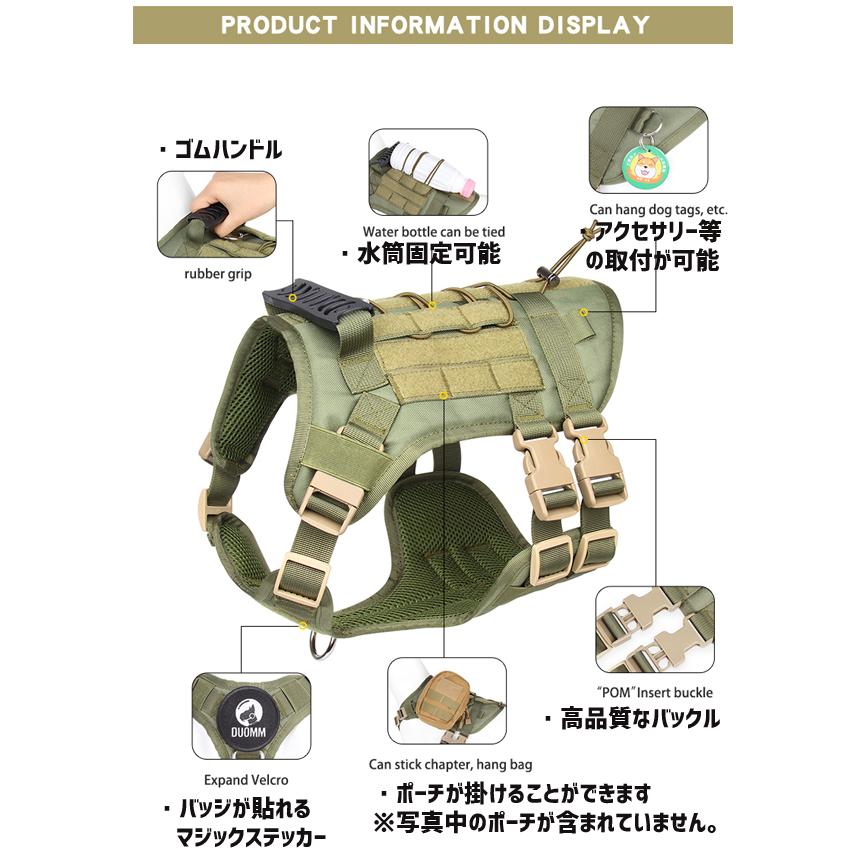 PRODUCT INFORMATION DISPLAY

・ゴムハンドル

rubber grip

Water bottle can be tied
・水筒固定可能

Can hang dog tags, etc.
・アクセサリー等の取付が可能

"POM"Insert buckle
・高品質なバックル

DUOMM

Expand Velcro
・バッジが貼れるマジックステッカー

Can stick chapter, hang bag
・ポーチが掛けることができます
※写真中のポーチが含まれていません。