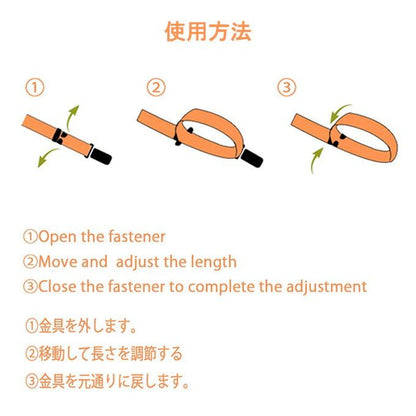 使用方法

①

②

③

①Open the fastener
②Move and  adjust the length
③Close the fastener to complete the adjustment

①金具を外します。
②移動して長さを調節する
③金具を元通りに戻します。