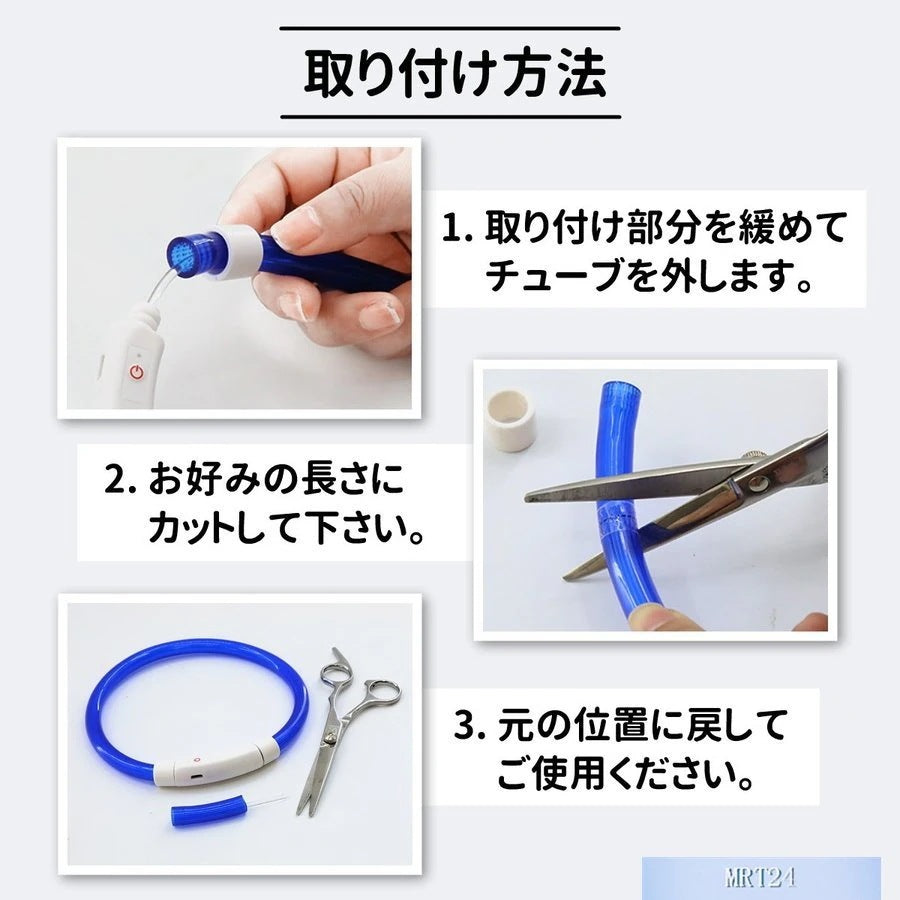 取り付け方法

1. 取り付け部分を緩めてチューブを外します。

2. お好みの長さにカットして下さい。

3. 元の位置に戻してご使用ください。

MRT24