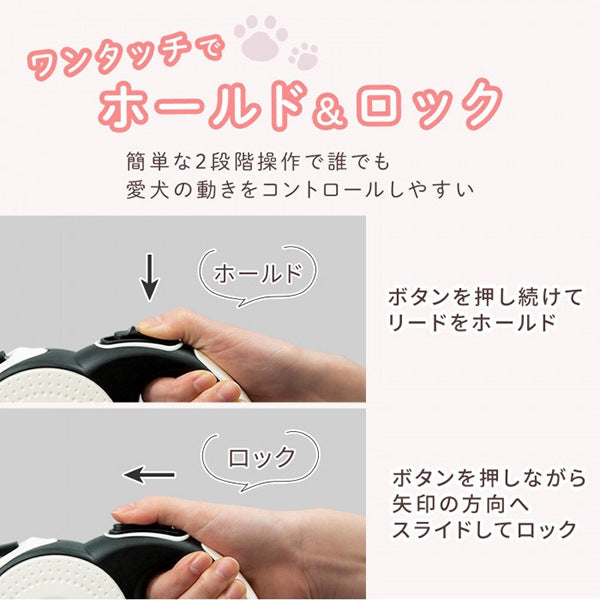 ワンタッチで
ホールド&ロック

簡単な2段階操作で誰でも
愛犬の動きをコントロールしやすい

ホールド

ボタンを押し続けて
リードをホールド

ロック

ボタンを押しながら
矢印の方向へ
スライドしてロック