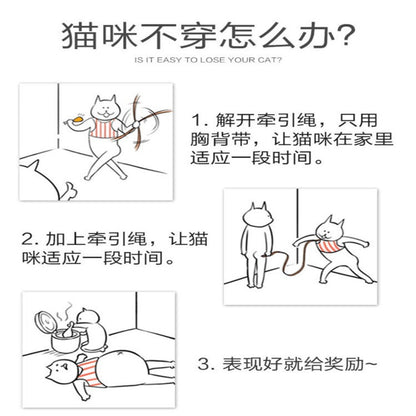 猫咪不穿怎么办?

IS IT EASY TO LOSE YOUR CAT?

1. 解开牵引绳，只用胸背带，让猫咪在家里适应一段时间。

2. 加上牵引绳，让猫咪适应一段时间。

3. 表现好就给奖励~