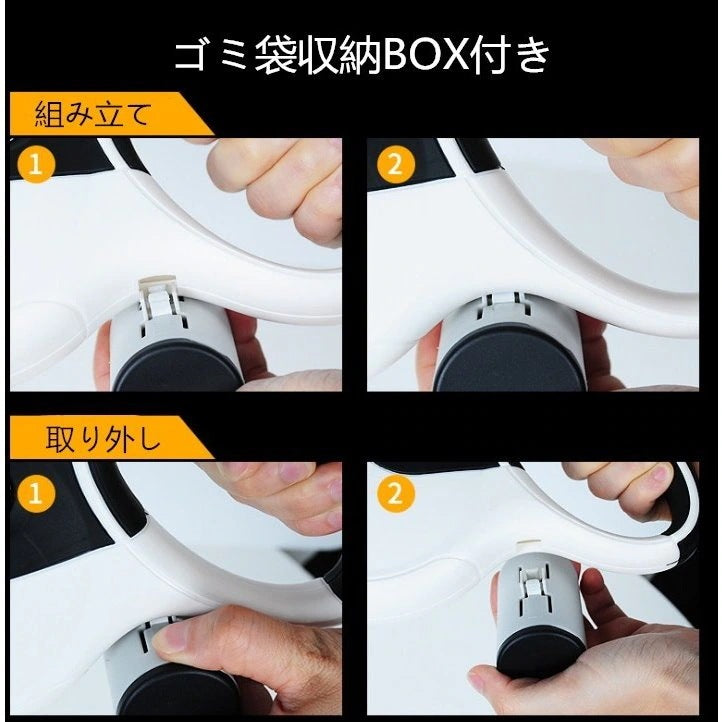 ゴミ袋収納BOX付き

組み立て

1

2

取り外し

1

2