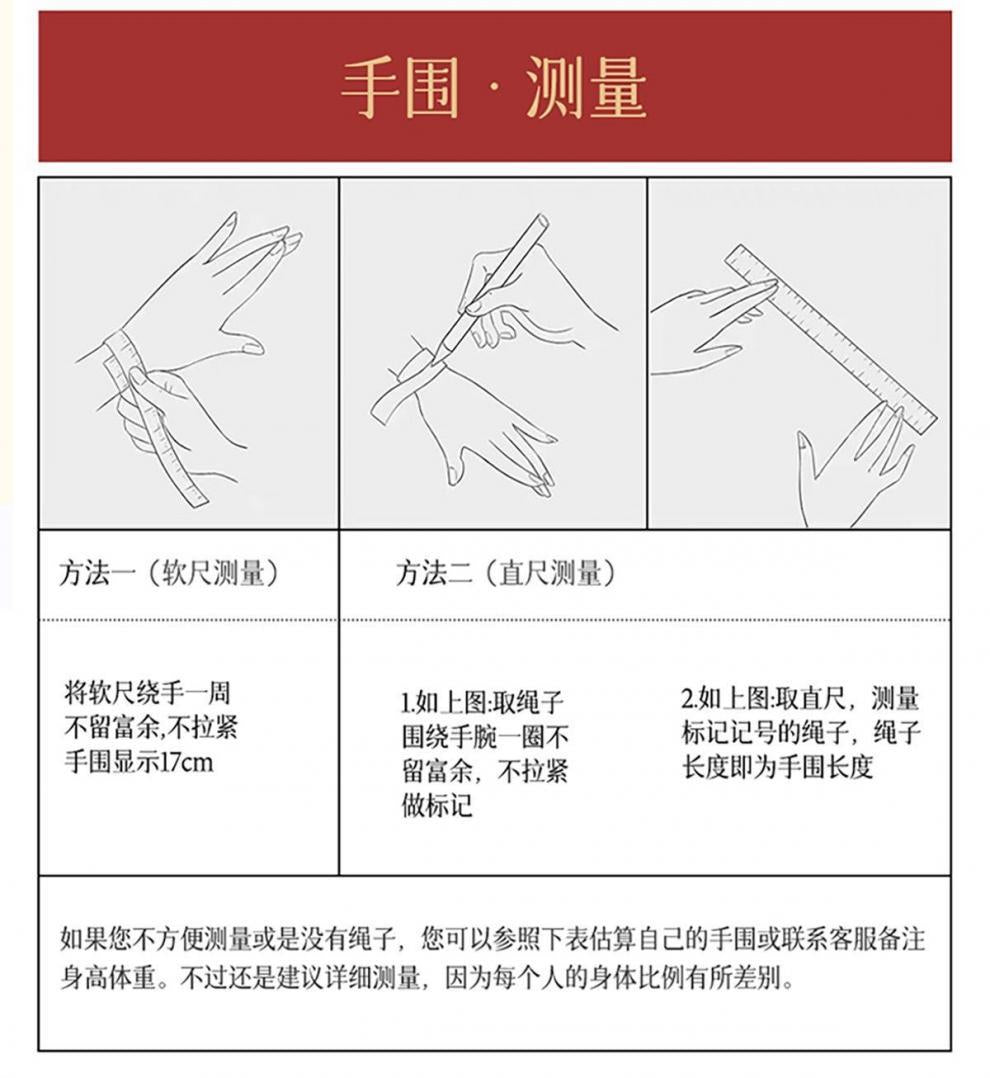 手围 · 测量

方法一（软尺测量）

方法二（直尺测量）

将软尺绕手一周
不留富余,不拉紧
手围显示17cm

1.如上图:取绳子围绕手腕一圈不留富余，不拉紧做标记

2.如上图:取直尺，测量标记记号的绳子，绳子长度即为手围长度

如果您不方便测量或是没有绳子，您可以参照下表估算自己的手围或联系客服备注身高体重。不过还是建议详细测量，因为每个人的身体比例有所差别。