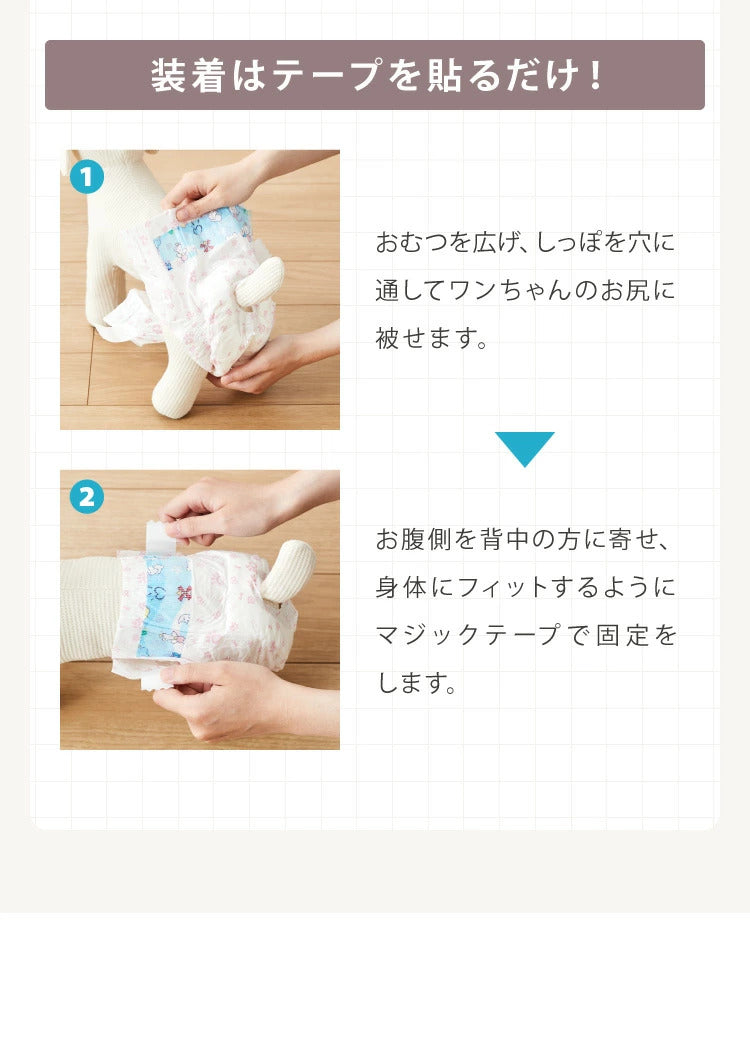 装着はテープを貼るだけ！

1

おむつを広げ、しっぽを穴に通してワンちゃんのお尻に被せます。

2

お腹側を背中の方に寄せ、身体にフィットするようにマジックテープで固定をします。