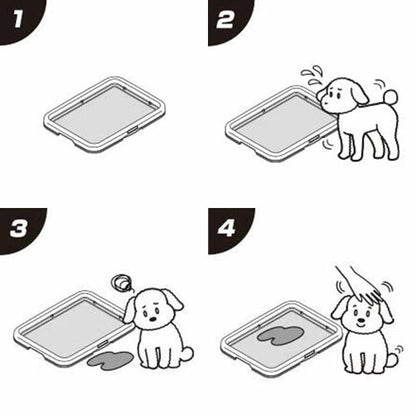 1

2

3

4