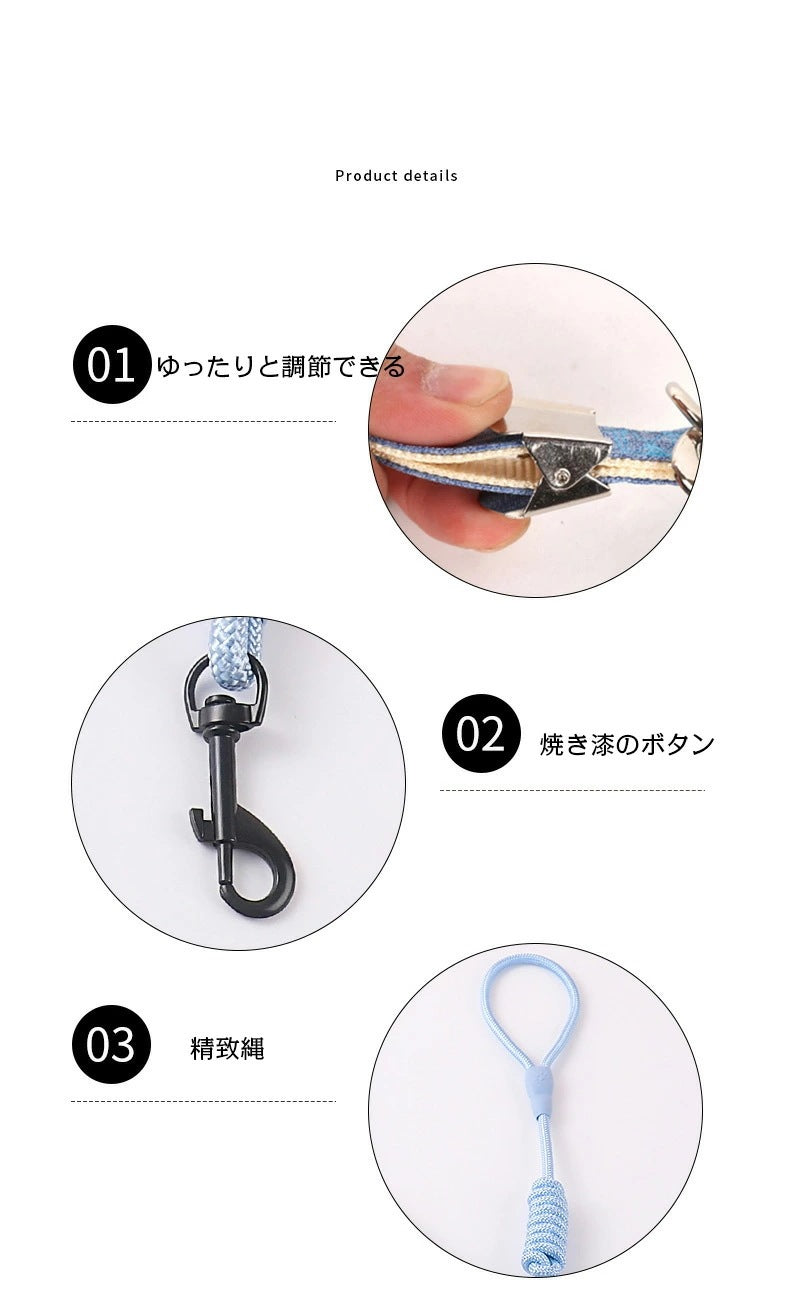 Product details

01 ゆったりと調節できる

02 焼き漆のボタン

03 精致縄