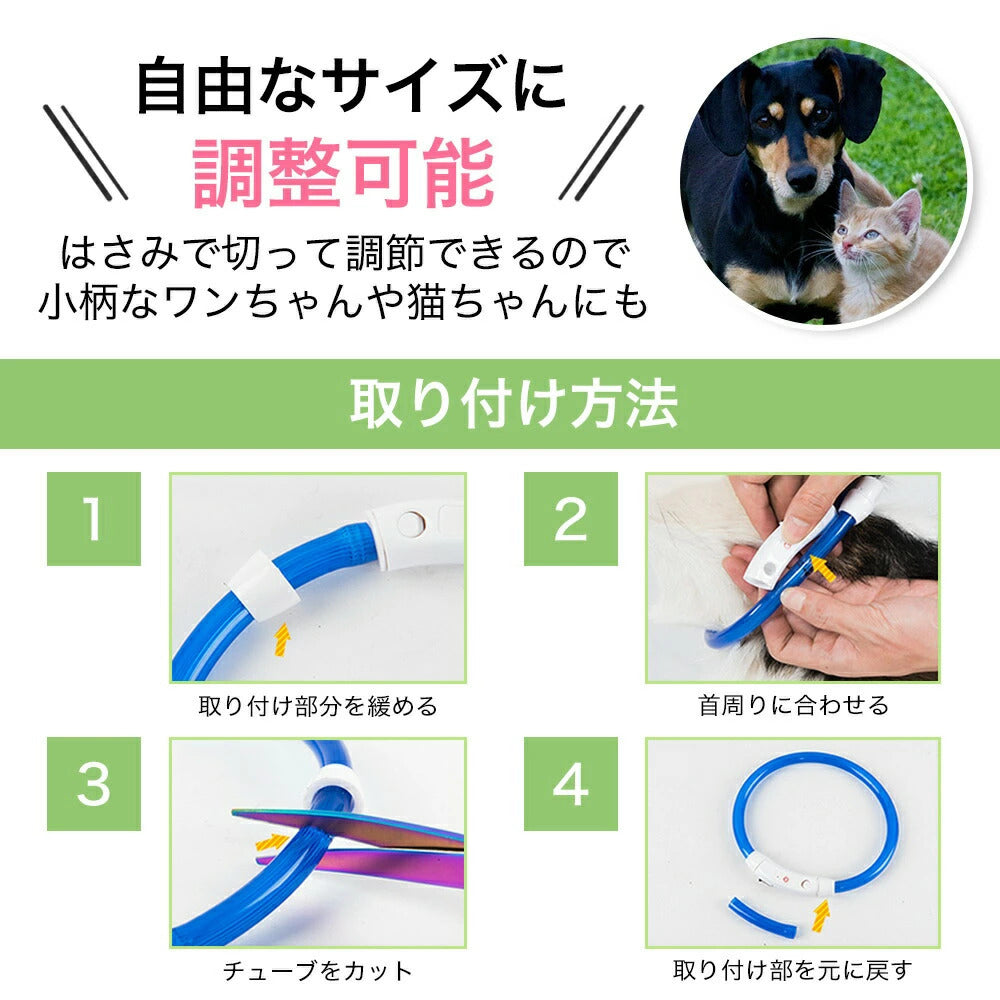 自由なサイズに
調整可能
はさみで切って調節できるので
小柄なワンちゃんや猫ちゃんにも

取り付け方法

1
取り付け部分を緩める

2
首周りに合わせる

3
チューブをカット

4
取り付け部を元に戻す