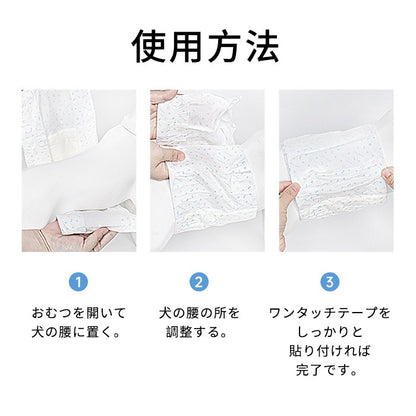 使用方法

1

おむつを開いて犬の腰に置く。

2

犬の腰の所を調整する。

3

ワンタッチテープをしっかりと貼り付ければ完了です。