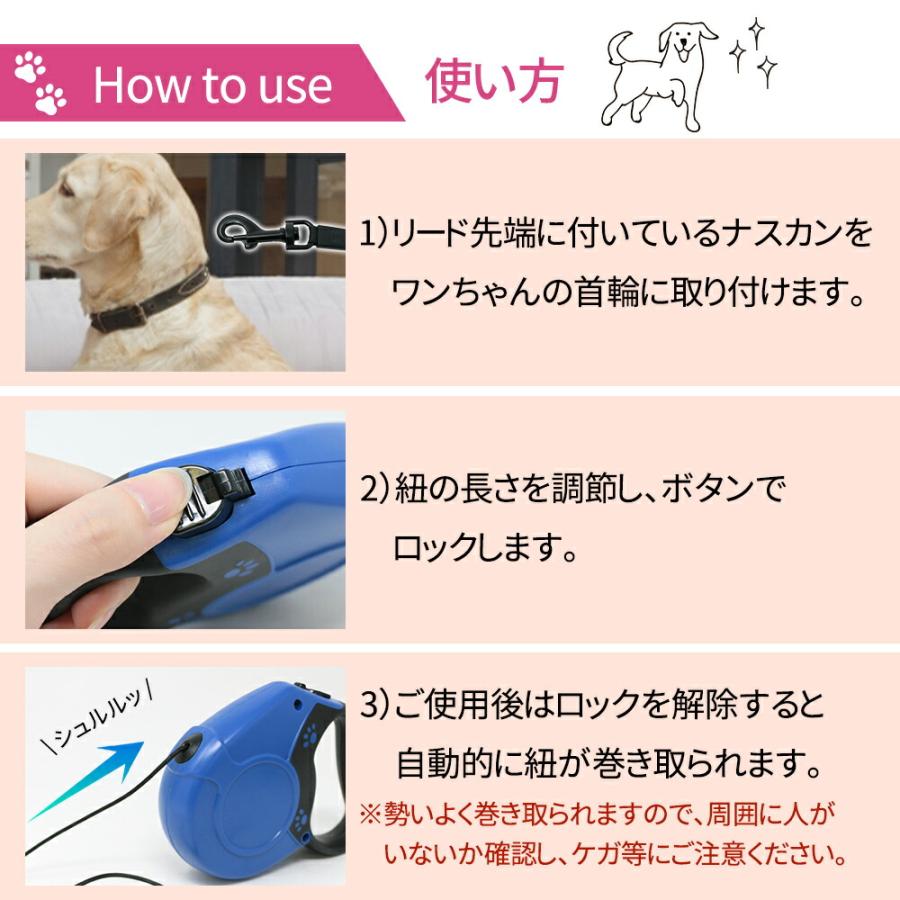 How to use 使い方

1)リード先端に付いているナスカンをワンちゃんの首輪に取り付けます。

2)紐の長さを調節し、ボタンでロックします。

\シュルルッ/

3)ご使用後はロックを解除すると自動的に紐が巻き取られます。

※勢いよく巻き取られますので、周囲に人がいないか確認し、ケガ等にご注意ください。