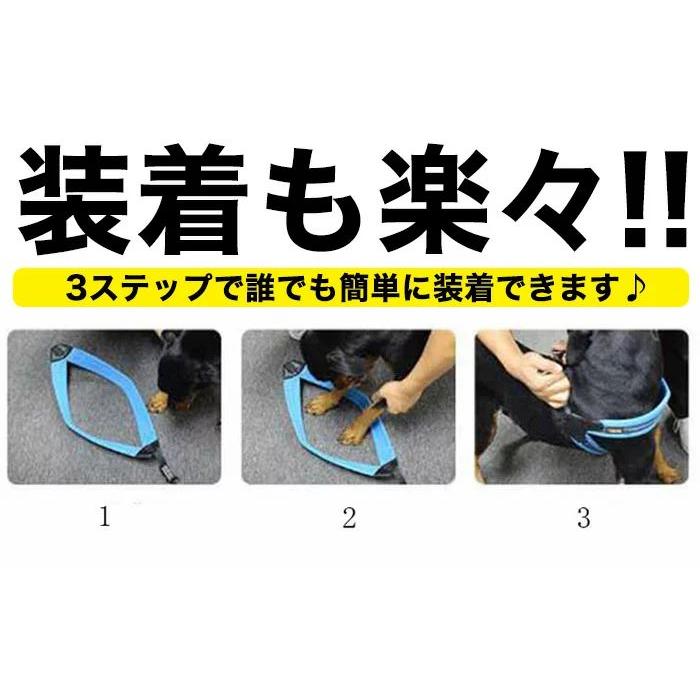 装着も楽々!!

3ステップで誰でも簡単に装着できます♪

1

2

3