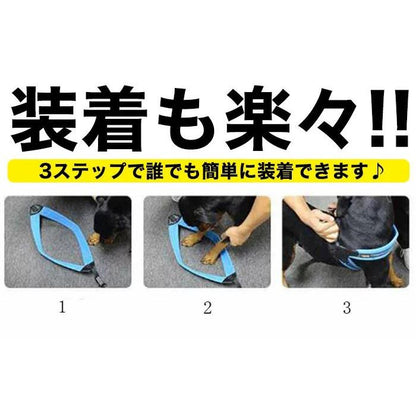 装着も楽々!!

3ステップで誰でも簡単に装着できます♪

1

2

3