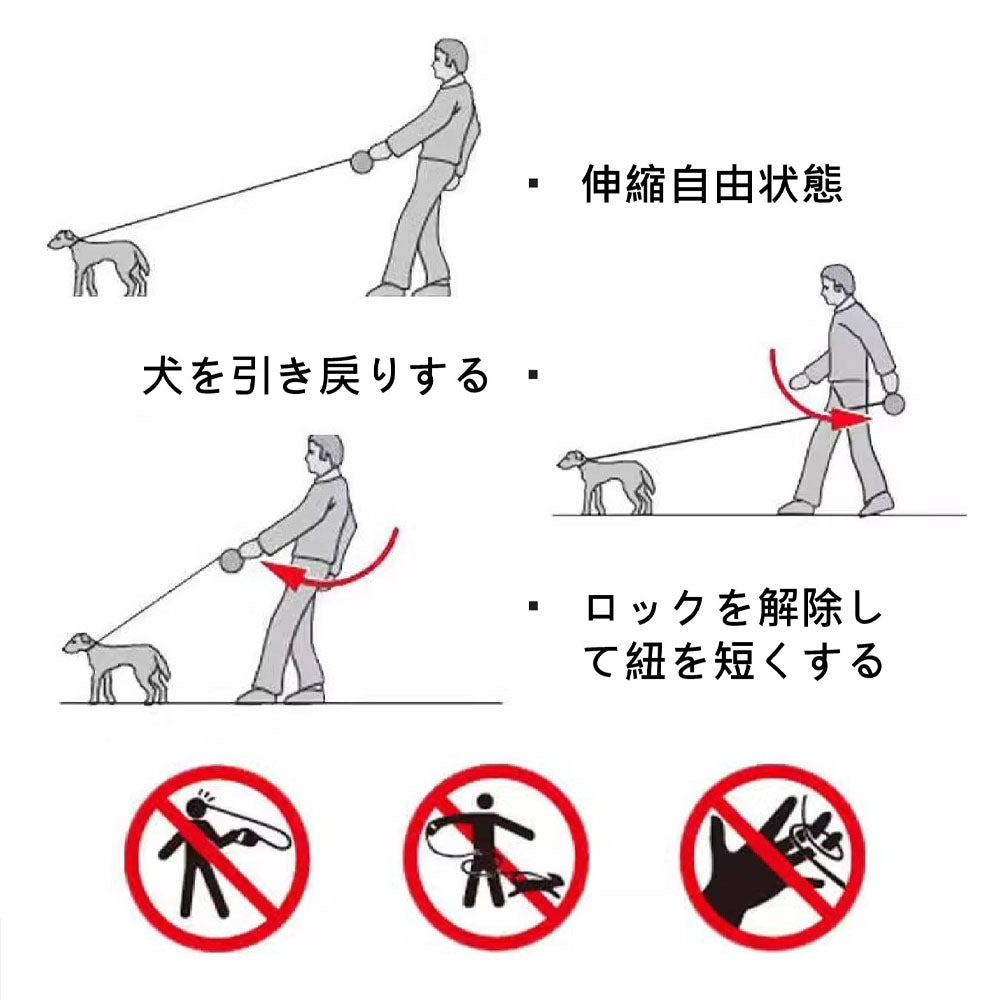 ▪ 伸縮自由状態

犬を引き戻りする ▪

▪ ロックを解除して紐を短くする