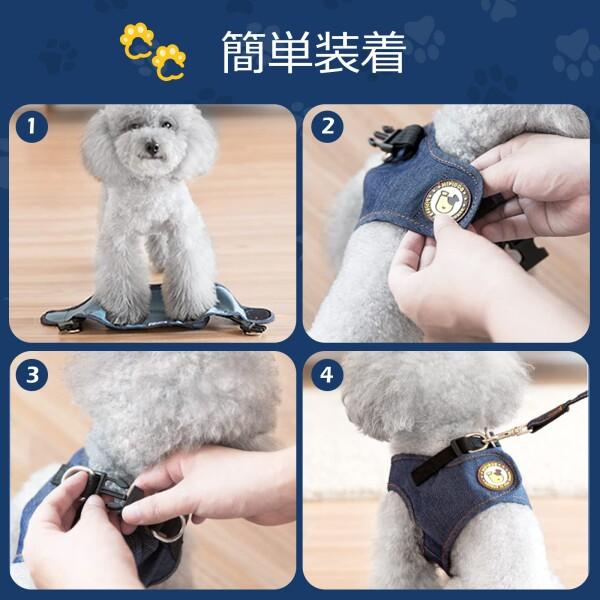 簡単装着

1

2

3

4