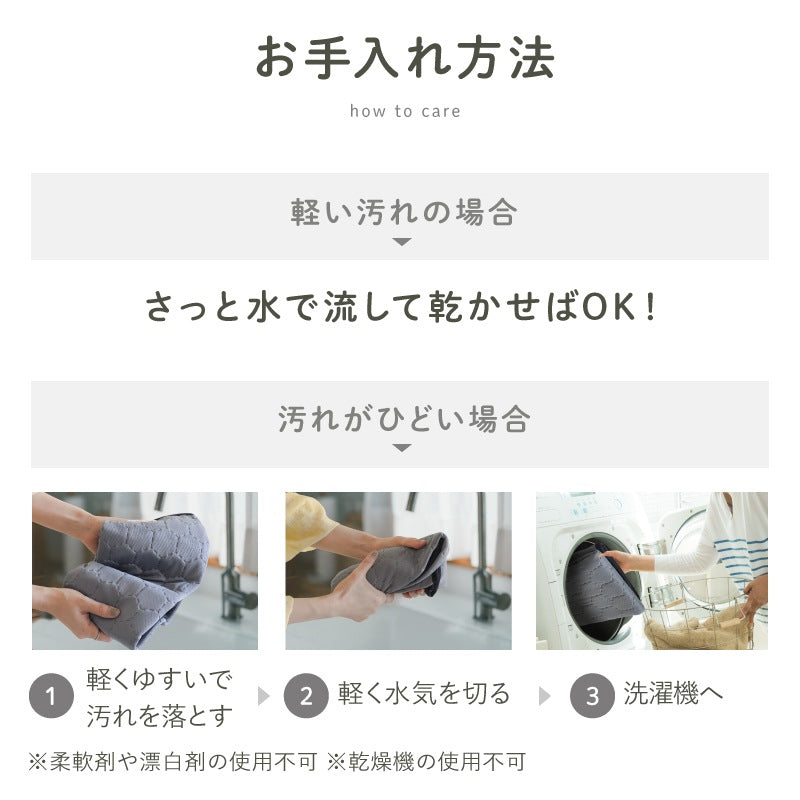 お手入れ方法

how to care

軽い汚れの場合

さっと水で流して乾かせばOK！

汚れがひどい場合

1 軽くゆすいで汚れを落とす

2 軽く水気を切る

3 洗濯機へ

※柔軟剤や漂白剤の使用不可 ※乾燥機の使用不可