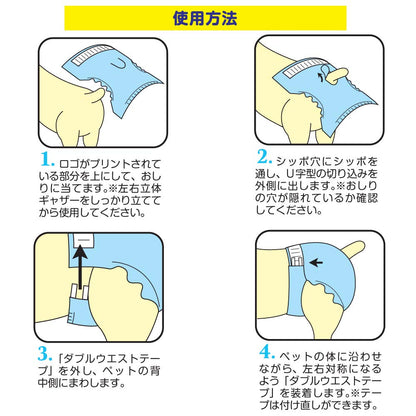 使用方法

1. ロゴがプリントされている部分を上にして、おしりに当てます。※左右立体ギャザーをしっかり立ててから使用してください。

2. シッポ穴にシッポを通し、U字型の切り込みを外側に出します。※おしりの穴が隠れているか確認してください。

3. 「ダブルウエストテープ」を外し、ペットの背中側にまわします。

4. ペットの体に沿わせながら、左右対称になるよう「ダブルウエストテープ」を装着します。※テープは付け直しができます。