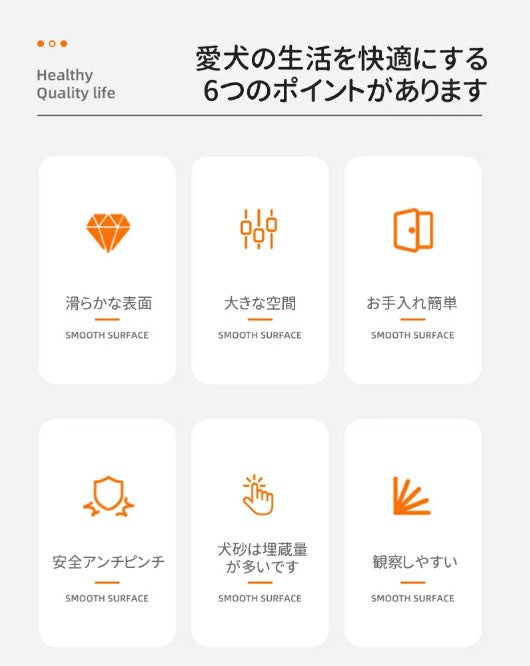 Healthy
Quality life

愛犬の生活を快適にする
6つのポイントがあります

滑らかな表面

SMOOTH SURFACE

大きな空間

SMOOTH SURFACE

お手入れ簡単

SMOOTH SURFACE

安全アンチピンチ

SMOOTH SURFACE

犬砂は埋蔵量
が多いです

SMOOTH SURFACE

観察しやすい

SMOOTH SURFACE