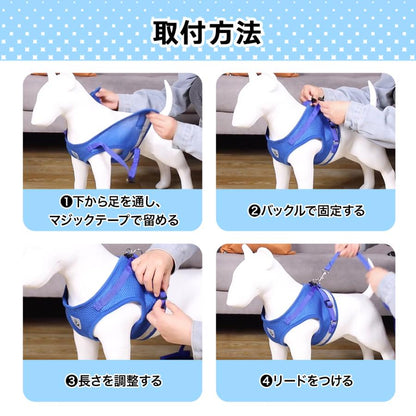 取付方法

❶下から足を通し、マジックテープで留める

❷バックルで固定する

❸長さを調整する

❹リードをつける