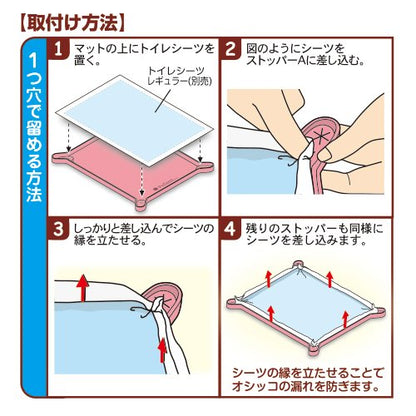 【取付け方法】

1つ穴で留める方法

1 マットの上にトイレシーツを置く。

トイレシーツ レギュラー(別売)

2 図のようにシーツをストッパーAに差し込む。

3 しっかりと差し込んでシーツの縁を立たせる。

4 残りのストッパーも同様にシーツを差し込みます。

シーツの縁を立たせることでオシッコの漏れを防ぎます。