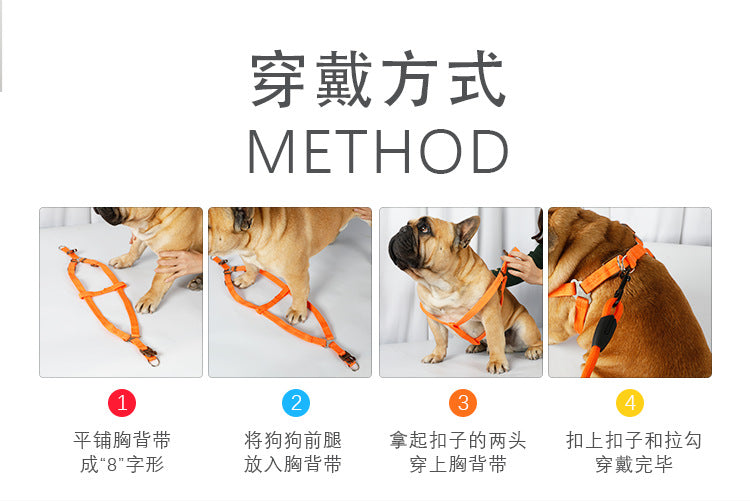 穿戴方式
METHOD

1
平铺胸背带
成“8”字形

2
将狗狗前腿
放入胸背带

3
拿起扣子的两头
穿上胸背带

4
扣上扣子和拉勾
穿戴完毕