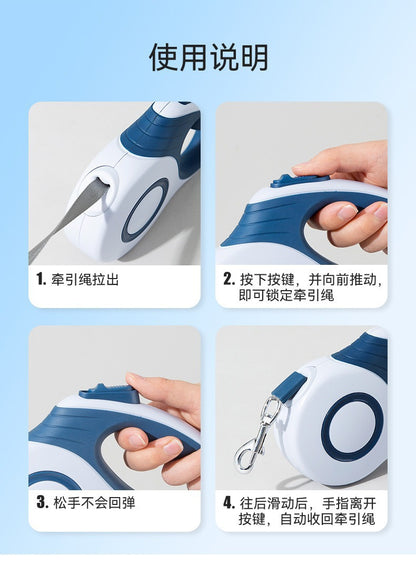 使用说明

1. 牵引绳拉出

2. 按下按键，并向前推动，即可锁定牵引绳

3. 松手不会回弹

4. 往后滑动后，手指离开按键，自动收回牵引绳