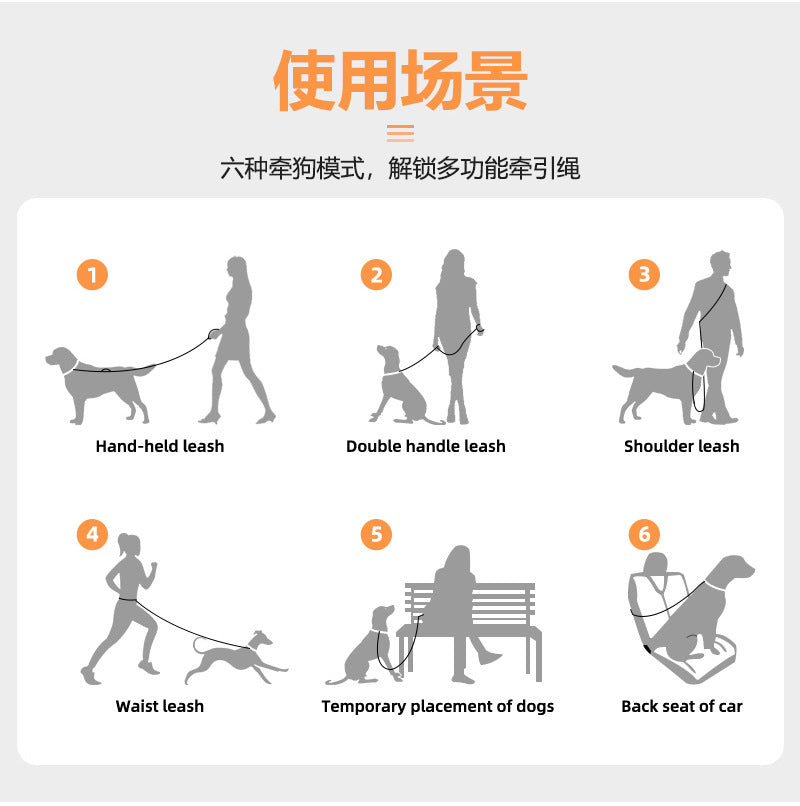 使用场景

六种牵狗模式，解锁多功能牵引绳

1
Hand-held leash

2
Double handle leash

3
Shoulder leash

4
Waist leash

5
Temporary placement of dogs

6
Back seat of car