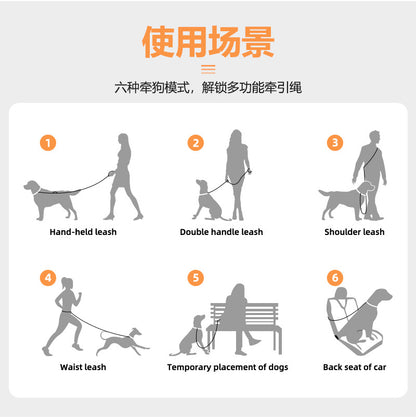 使用场景

六种牵狗模式，解锁多功能牵引绳

1
Hand-held leash

2
Double handle leash

3
Shoulder leash

4
Waist leash

5
Temporary placement of dogs

6
Back seat of car