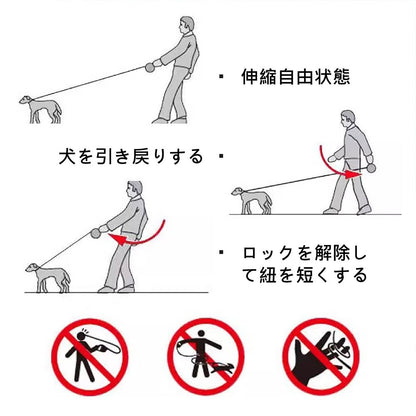 ▪ 伸縮自由状態

犬を引き戻りする ▪

▪ ロックを解除して紐を短くする