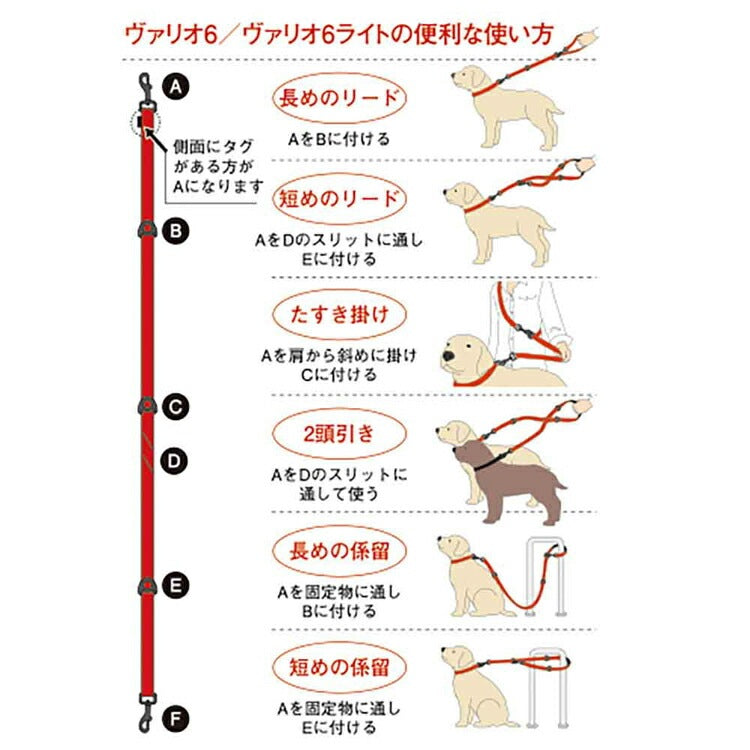 ヴァリオ6／ヴァリオ6ライトの便利な使い方

A

側面にタグがある方がAになります

B

C

D

E

F

長めのリード
AをBに付ける

短めのリード
AをDのスリットに通しEに付ける

たすき掛け
Aを肩から斜めに掛けCに付ける

2頭引き
AをDのスリットに通して使う

長めの係留
Aを固定物に通しBに付ける

短めの係留
Aを固定物に通しEに付ける