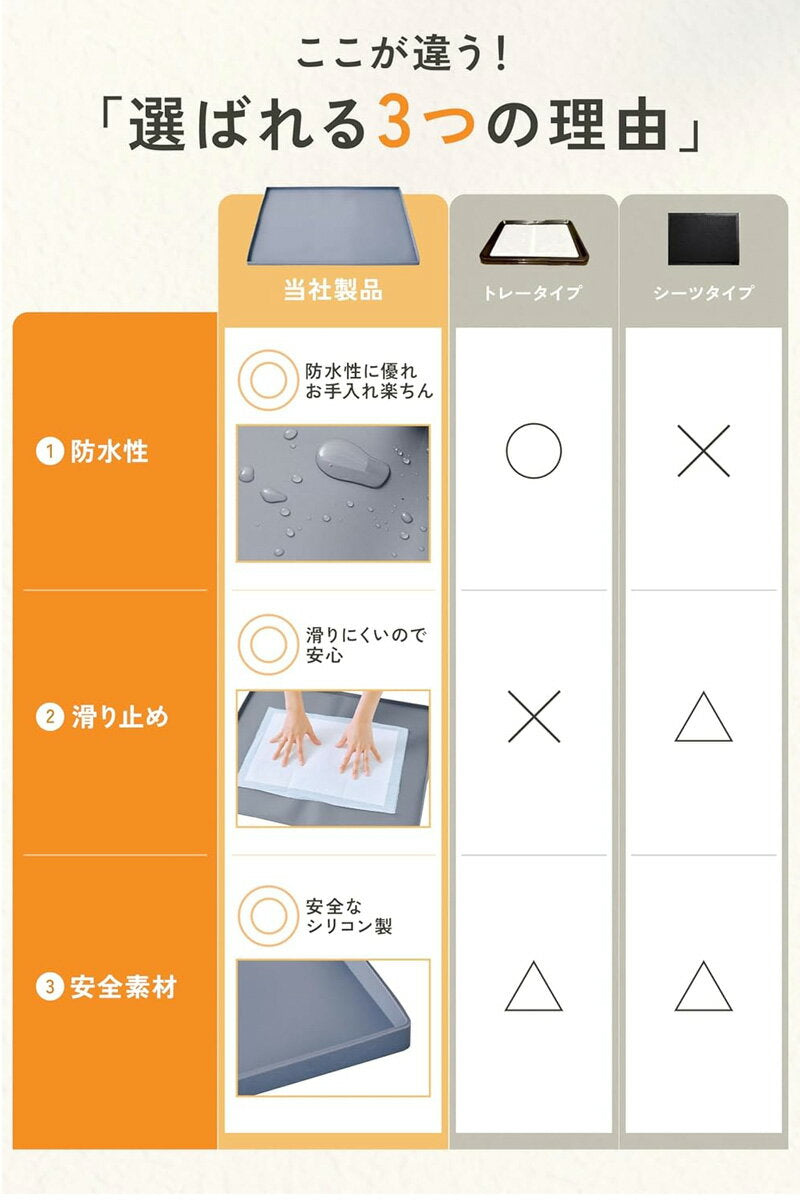 ここが違う！

「選ばれる3つの理由」

|  | 当社製品 | トレータイプ | シーツタイプ |
|---|---|---|---|
| 1 防水性 | ◎ 防水性に優れお手入れ楽ちん | ○ | × |
| 2 滑り止め | ◎ 滑りにくいので安心 | × | △ |
| 3 安全素材 | ◎ 安全なシリコン製 | △ | △ |