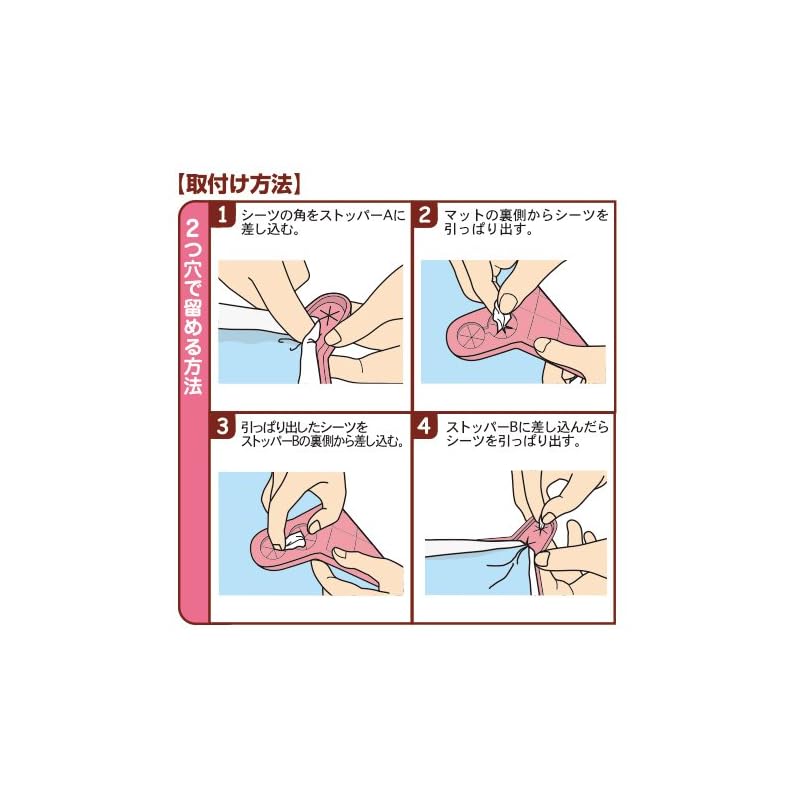 【取付け方法】

2つ穴で留める方法

1 シーツの角をストッパーAに差し込む。

2 マットの裏側からシーツを引っぱり出す。

3 引っぱり出したシーツをストッパーBの裏側から差し込む。

4 ストッパーBに差し込んだらシーツを引っぱり出す。