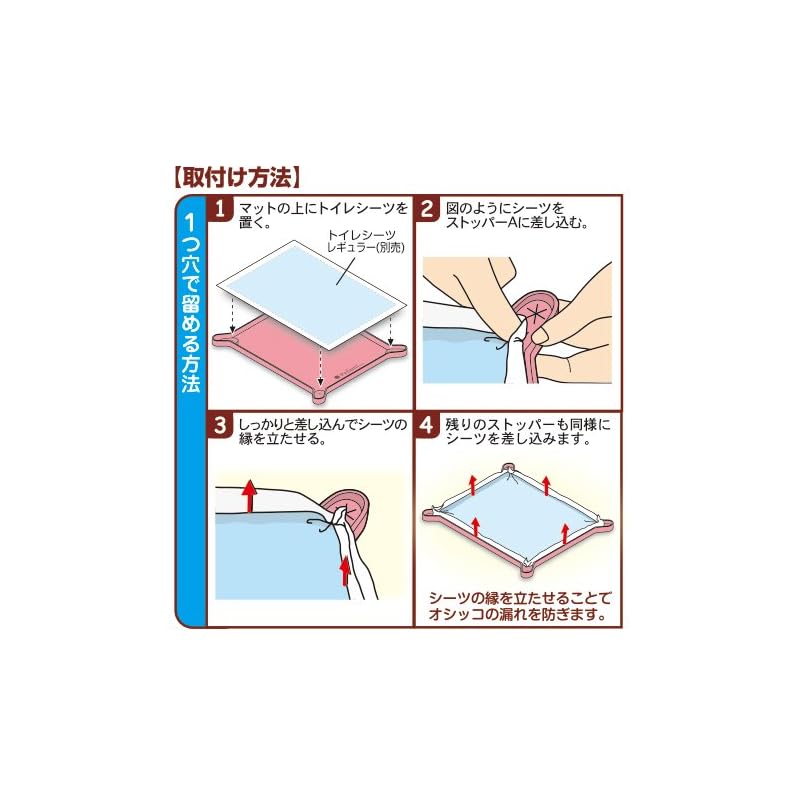 【取付け方法】

1つ穴で留める方法

1 マットの上にトイレシーツを置く。

トイレシーツ
レギュラー(別売)

2 図のようにシーツをストッパーAに差し込む。

3 しっかりと差し込んでシーツの縁を立たせる。

4 残りのストッパーも同様にシーツを差し込みます。

シーツの縁を立たせることでオシッコの漏れを防ぎます。